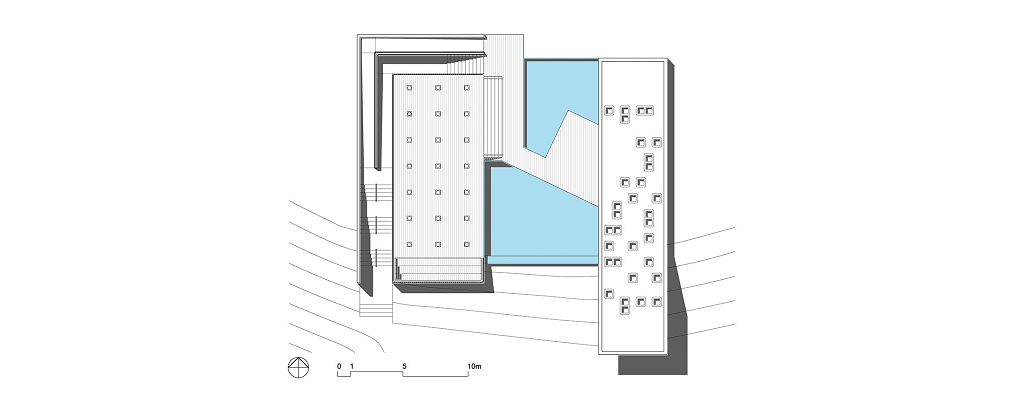 0 1 5 10m